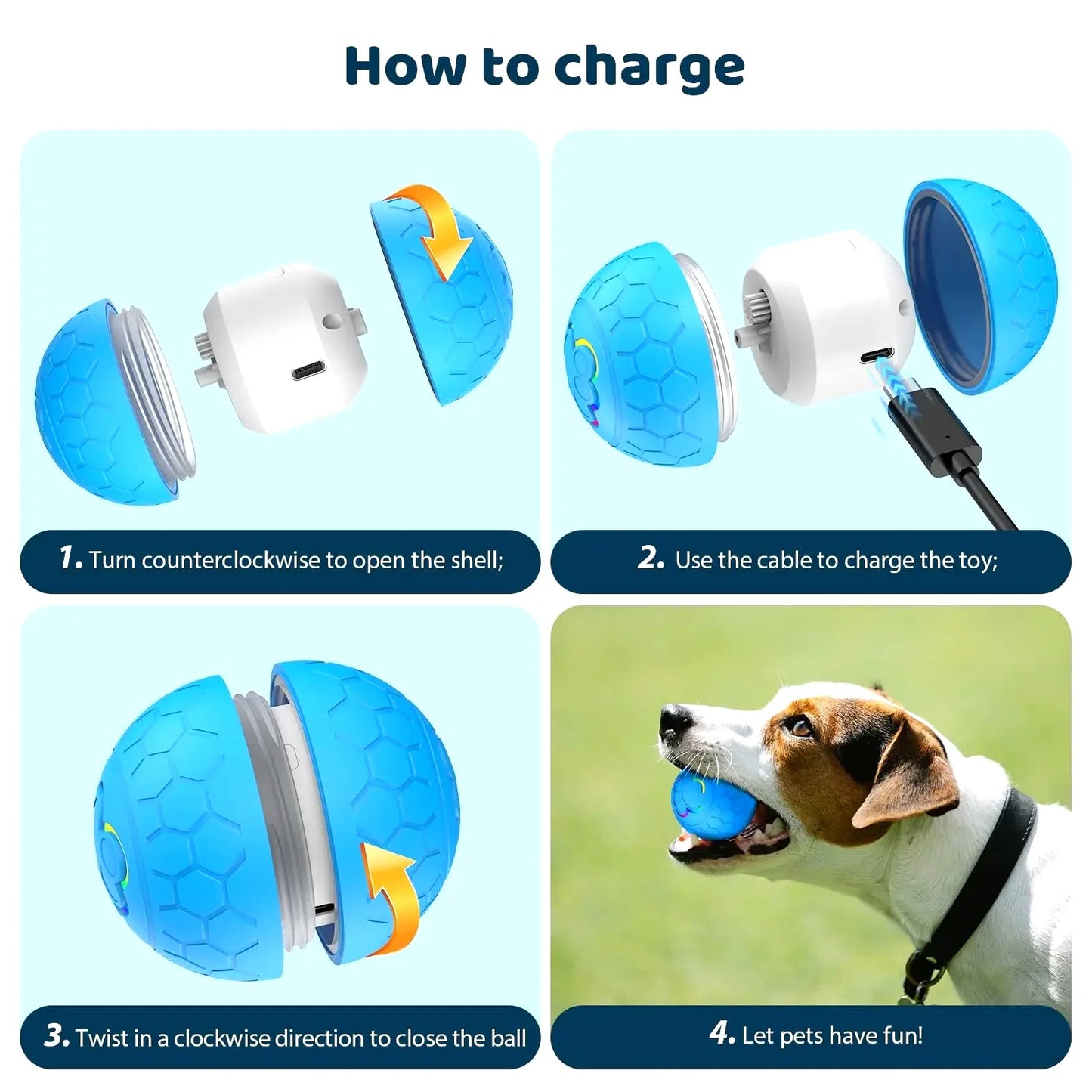 How to charge

1. Turn counterclockwise to open the shell;

2. Use the cable to charge the toy;

3. Twist in a clockwise direction to close the ball

4. Let pets have fun!