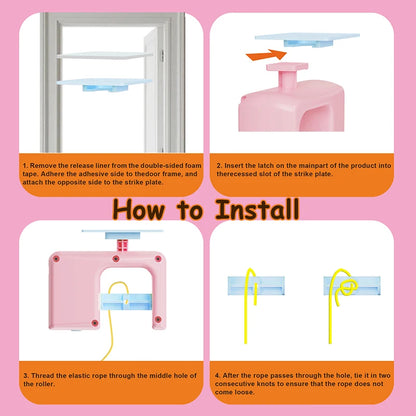 1. Remove the release liner from the double-sided foam tape. Adhere the adhesive side to thedoor frame, and attach the opposite side to the strike plate.

2. Insert the latch on the mainpart of the product into therecessed slot of the strike plate.

How to Install

3. Thread the elastic rope through the middle hole of the roller.

4. After the rope passes through the hole, tie it in two consecutive knots to ensure that the rope does not come loose.